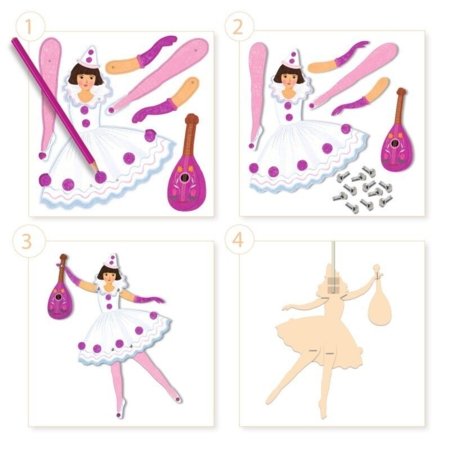 1

2

3

4