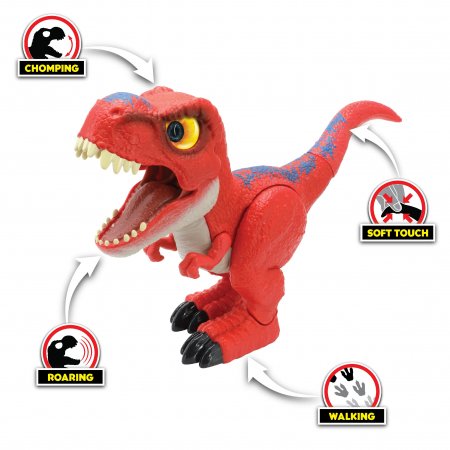 CHOMPING

SOFT TOUCH

ROARING

WALKING